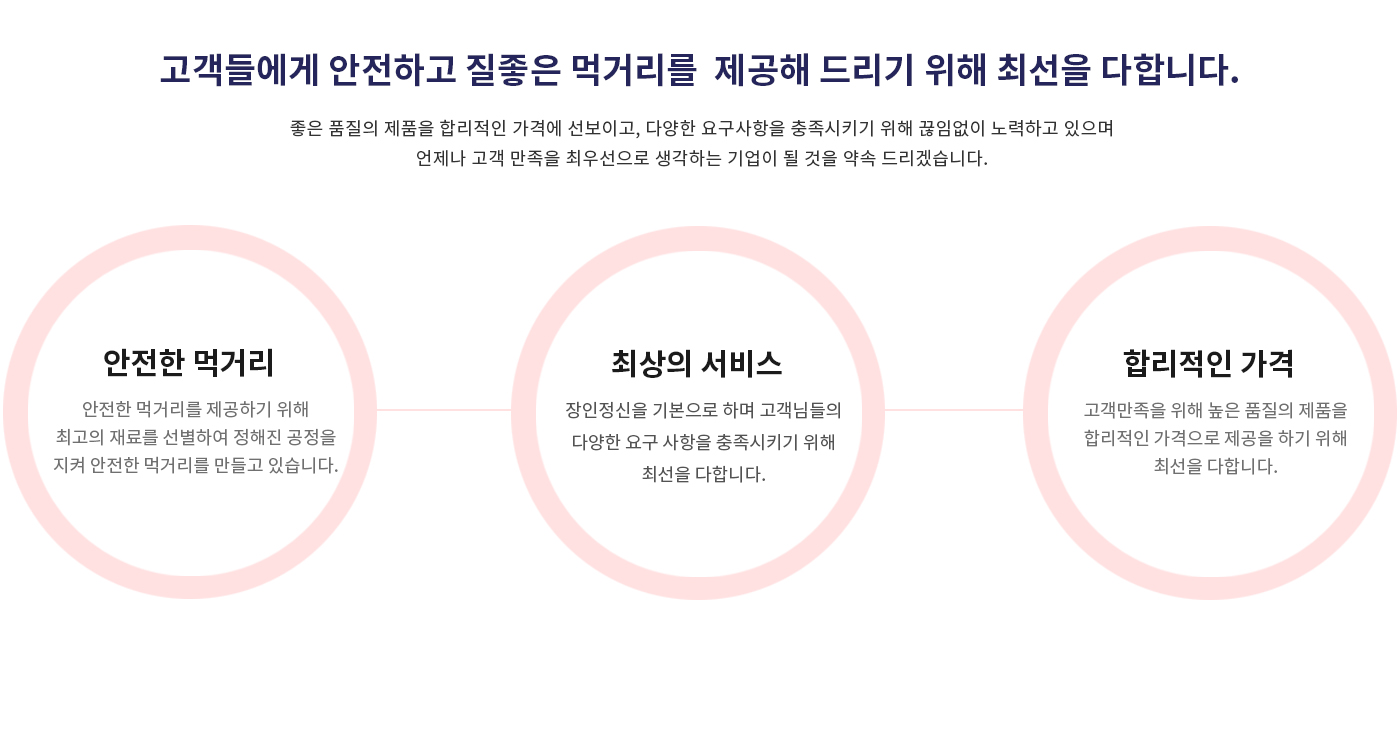 고객들에게 안전하고 질좋은 먹거리를 제공해 드리기 위해 최선을 다합니다.

좋은 품질의 제품을 합리적인 가격에 선보이고, 다양한 요구사항을 충족시키기 위해 끊임없이 노력하고 있으며 언제나 고객 만족을 최우선으로 생각하는 기업이 될 것을 약속 드리겠습니다.

안전한 먹거리

안전한 먹거리를 제공하기 위해 최고의 재료를 선별하여 정해진 공정을 지켜 안전한 먹거리를 만들고 있습니다.

최상의 서비스

장인정신을 기본으로 하며 고객님들의 다양한 요구 사항을 충족시키기 위해 최선을 다합니다.

합리적인 가격

고객만족을 위해 높은 품질의 제품을 합리적인 가격으로 제공을 하기 위해 최선을 다합니다.